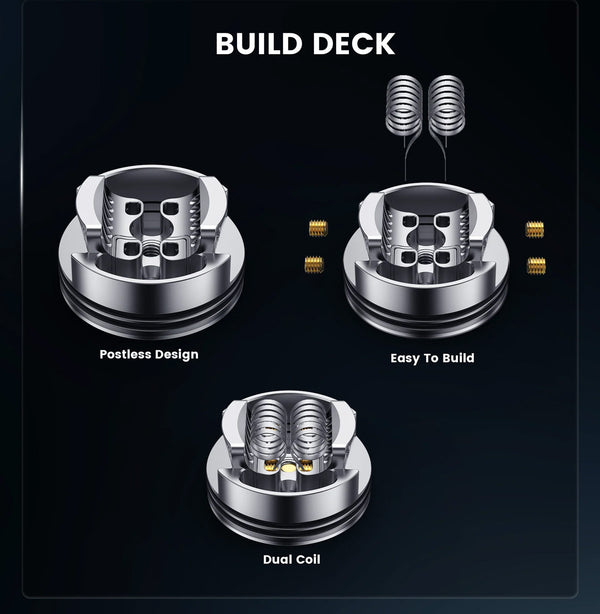 BUILD DECK

Postless Design

Easy To Build

Dual Coil